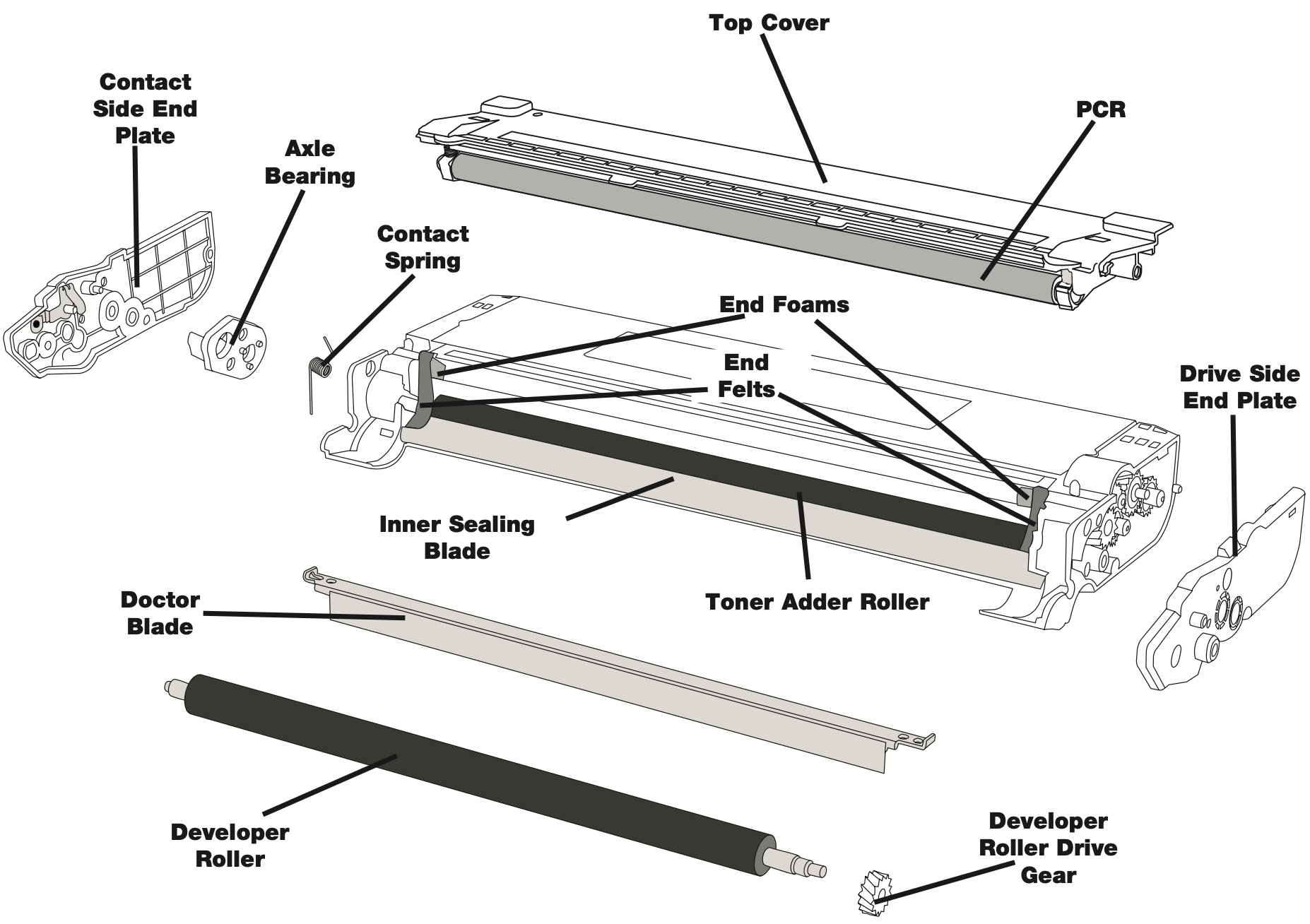 Top Cover

Contact Side End Plate

PCR

Axle Bearing

Contact Spring

End Foams

End Felts

Drive Side End Plate

Inner Sealing Blade

Toner Adder Roller

Doctor Blade

Developer Roller

Developer Roller Drive Gear